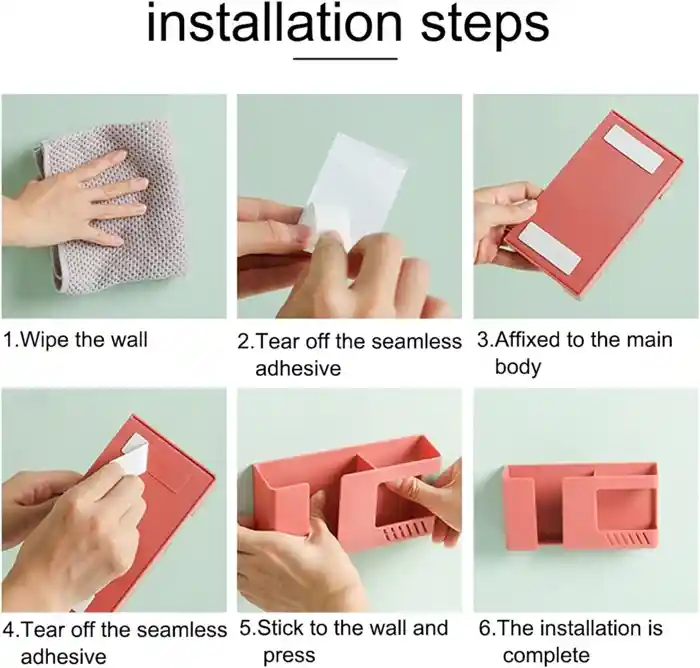 installation steps

1.Wipe the wall

2.Tear off the seamless adhesive

3.Affixed to the main body

4.Tear off the seamless adhesive

5.Stick to the wall and press

6.The installation is complete